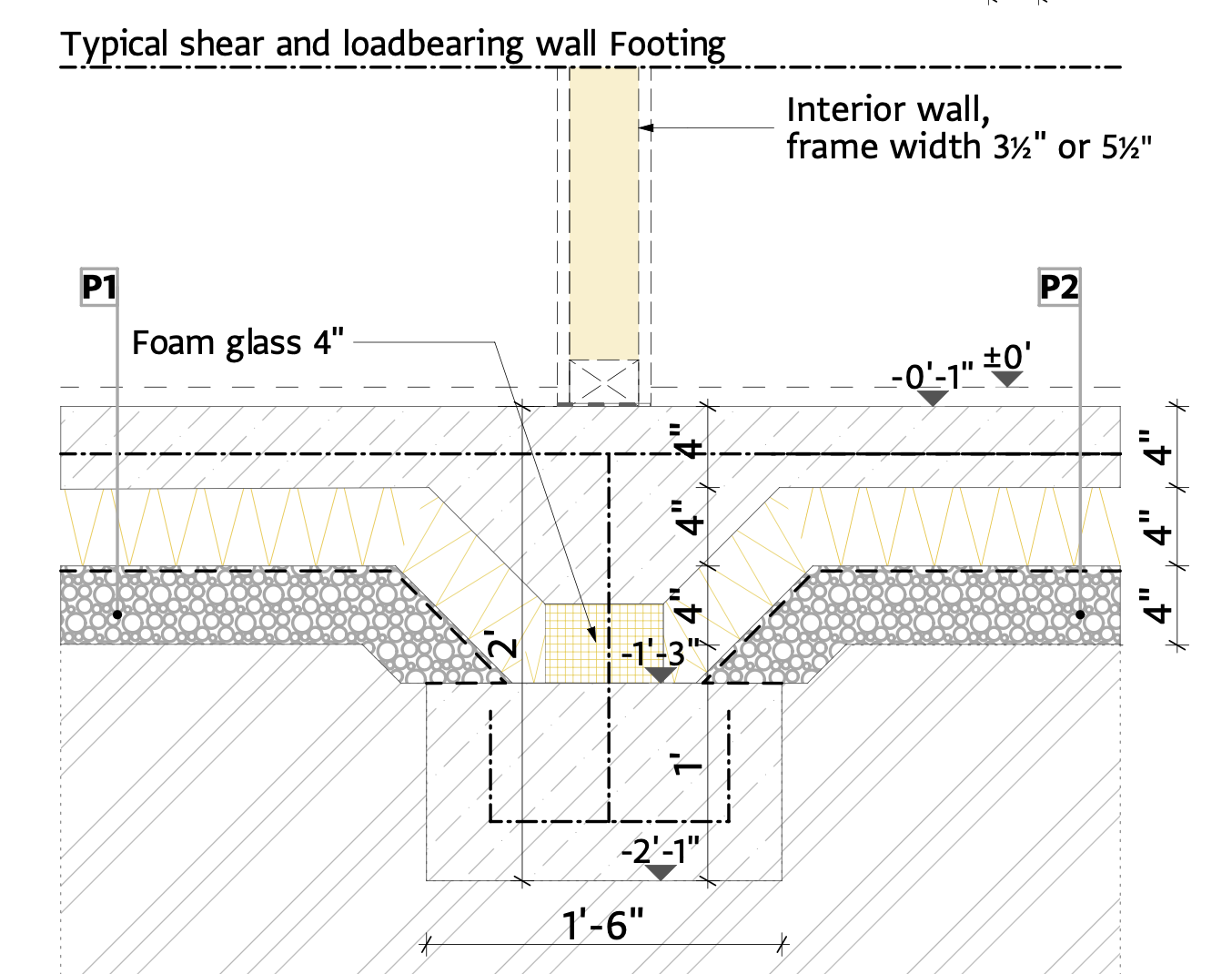 Typical shear and loadbearing wall Footing

Interior wall, frame width 3½" or 5½"

P1

P2

Foam glass 4"

-0'-1"

±0'

4"

4"

4"

4"

4"

4"

2'

-1'-3"

1'

-2'-1"

1'-6"